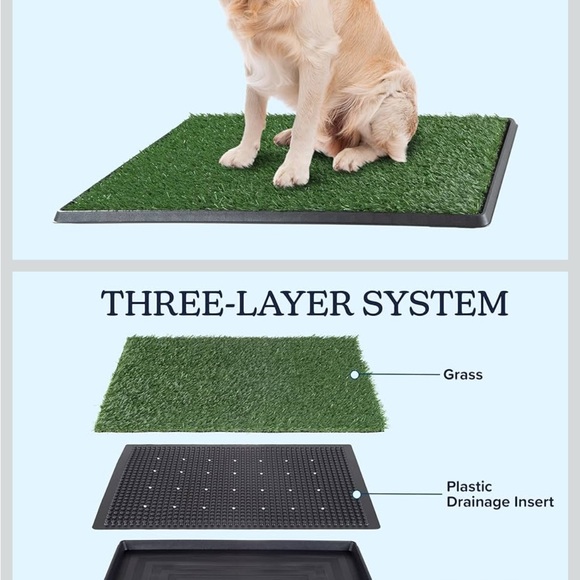 THREE-LAYER SYSTEM

Grass

Plastic Drainage Insert